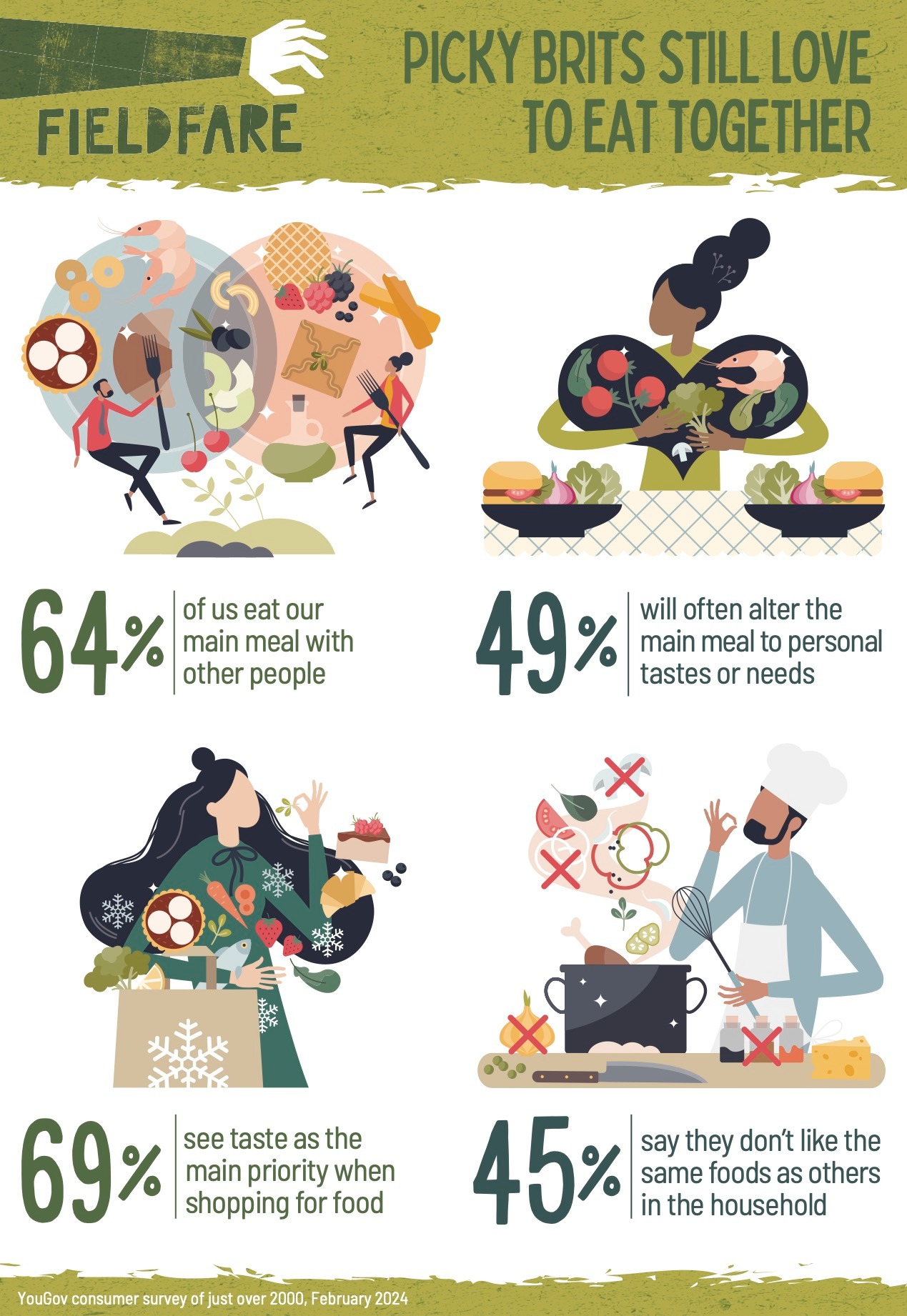 FIELDFARE

PICKY BRITS STILL LOVE TO EAT TOGETHER

64% of us eat our main meal with other people

49% will often alter the main meal to personal tastes or needs

69% see taste as the main priority when shopping for food

45% say they don't like the same foods as others in the household

YouGov consumer survey of just over 2000, February 2024